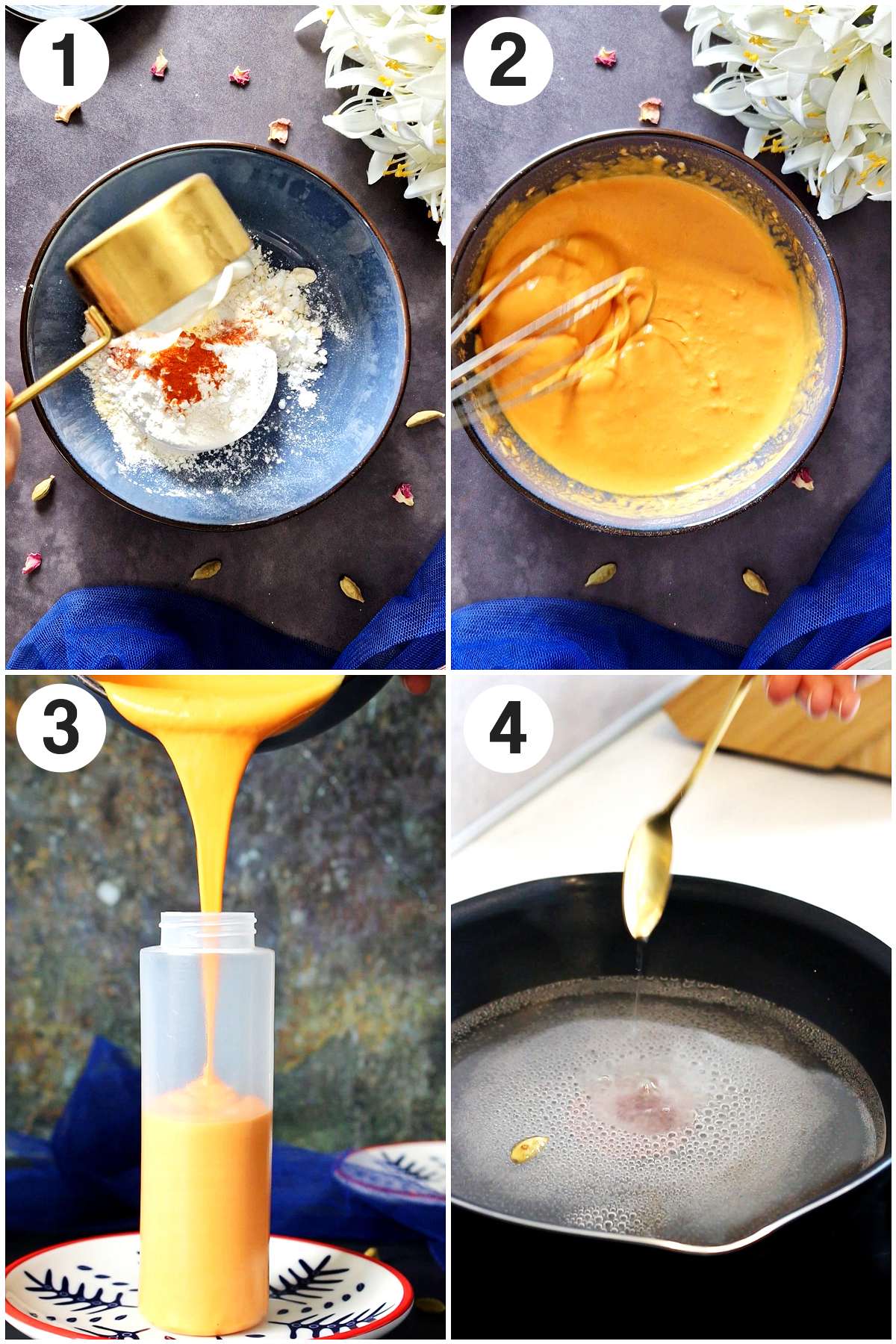 1

2

3

4